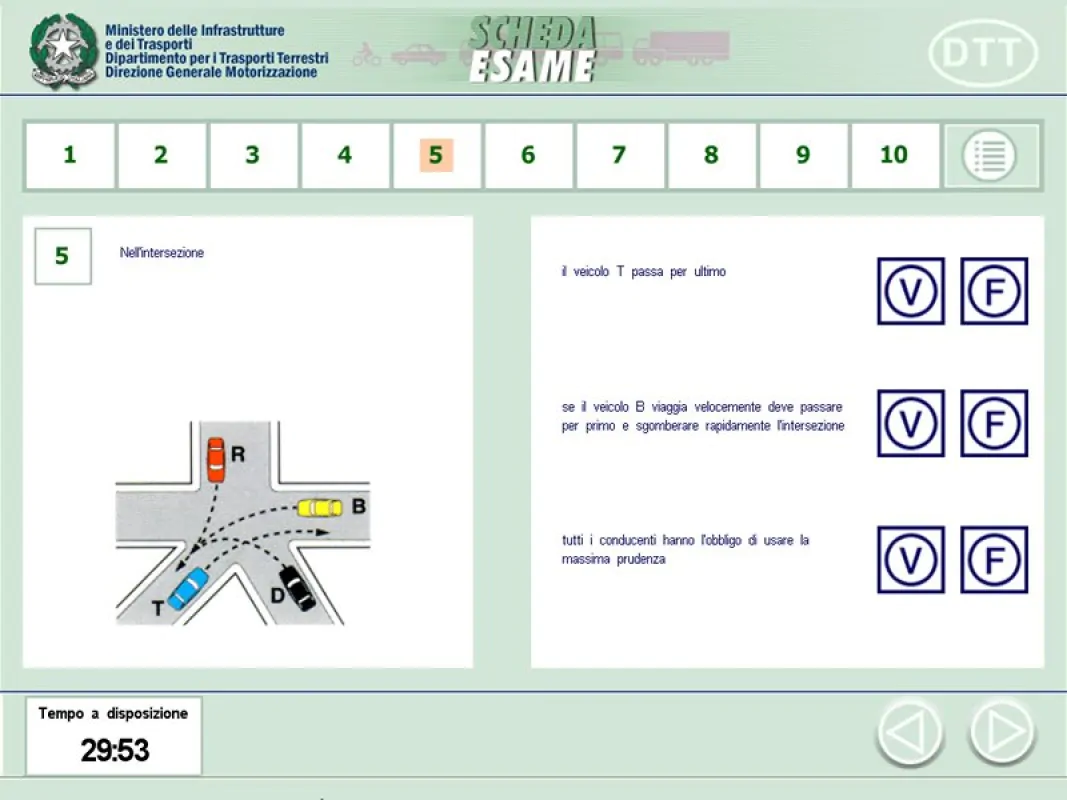 Ministero delle Infrastrutture
e dei Trasporti
Dipartimento per i Trasporti Terrestri
Direzione Generale Motorizzazione

SCHEDA ESAME

DTT

1 2 3 4 5 6 7 8 9 10

5

Nell'intersezione

R
B
T
D

il veicolo T passa per ultimo

V F

se il veicolo B viaggia velocemente deve passare per primo e sgomberare rapidamente l'intersezione

V F

tutti i conducenti hanno l'obbligo di usare la massima prudenza

V F

Tempo a disposizione
29:53